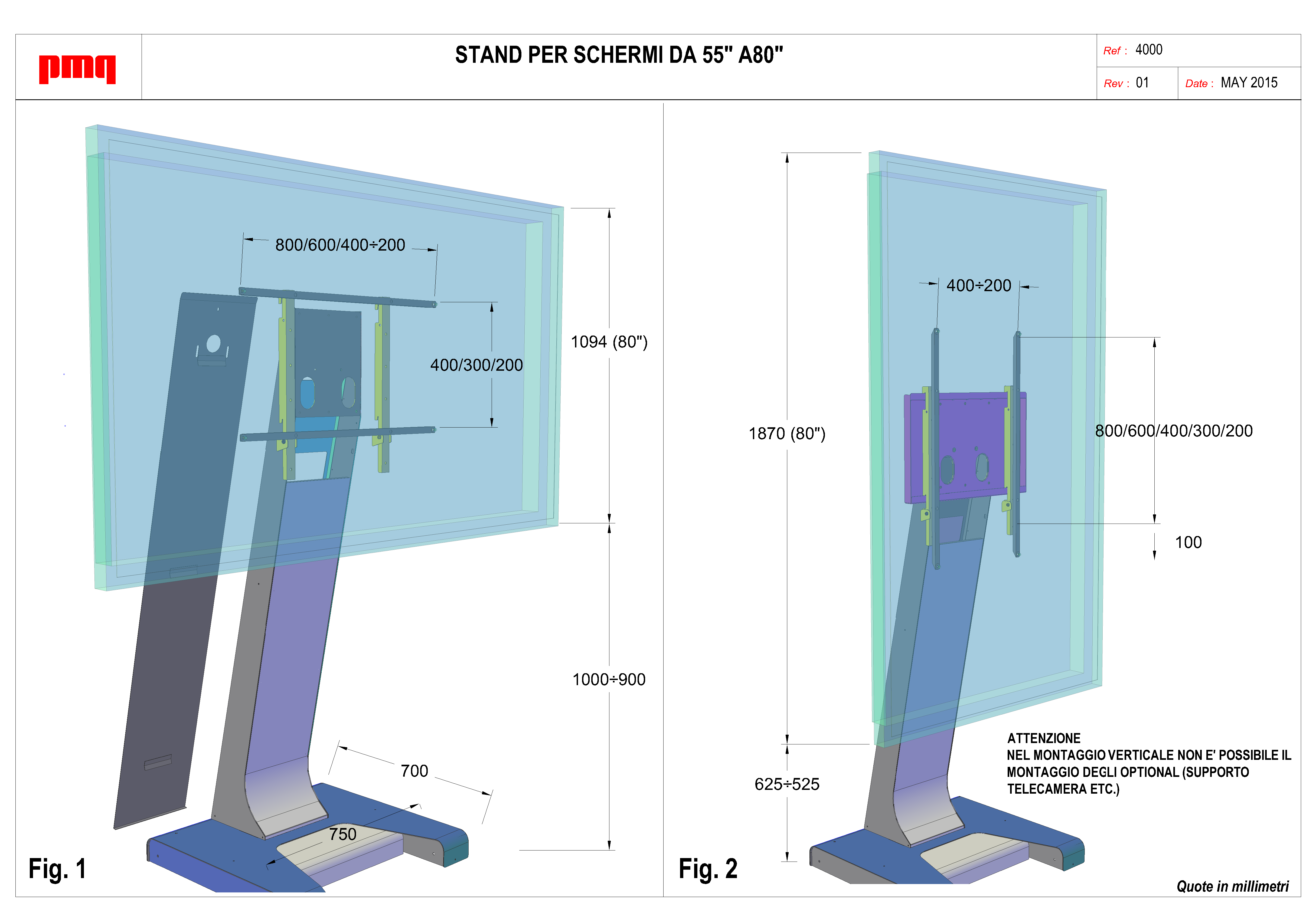 pmq

STAND PER SCHERMI DA 55" A80"

Ref : 4000
Rev : 01
Date : MAY 2015

800/600/400÷200

400/300/200

1094 (80")

1000÷900

700

750

Fig. 1

400÷200

1870 (80")

800/600/400/300/200

100

625÷525

ATTENZIONE
NEL MONTAGGIO VERTICALE NON E' POSSIBILE IL MONTAGGIO DEGLI OPTIONAL (SUPPORTO TELECAMERA ETC.)

Fig. 2

Quote in millimetri